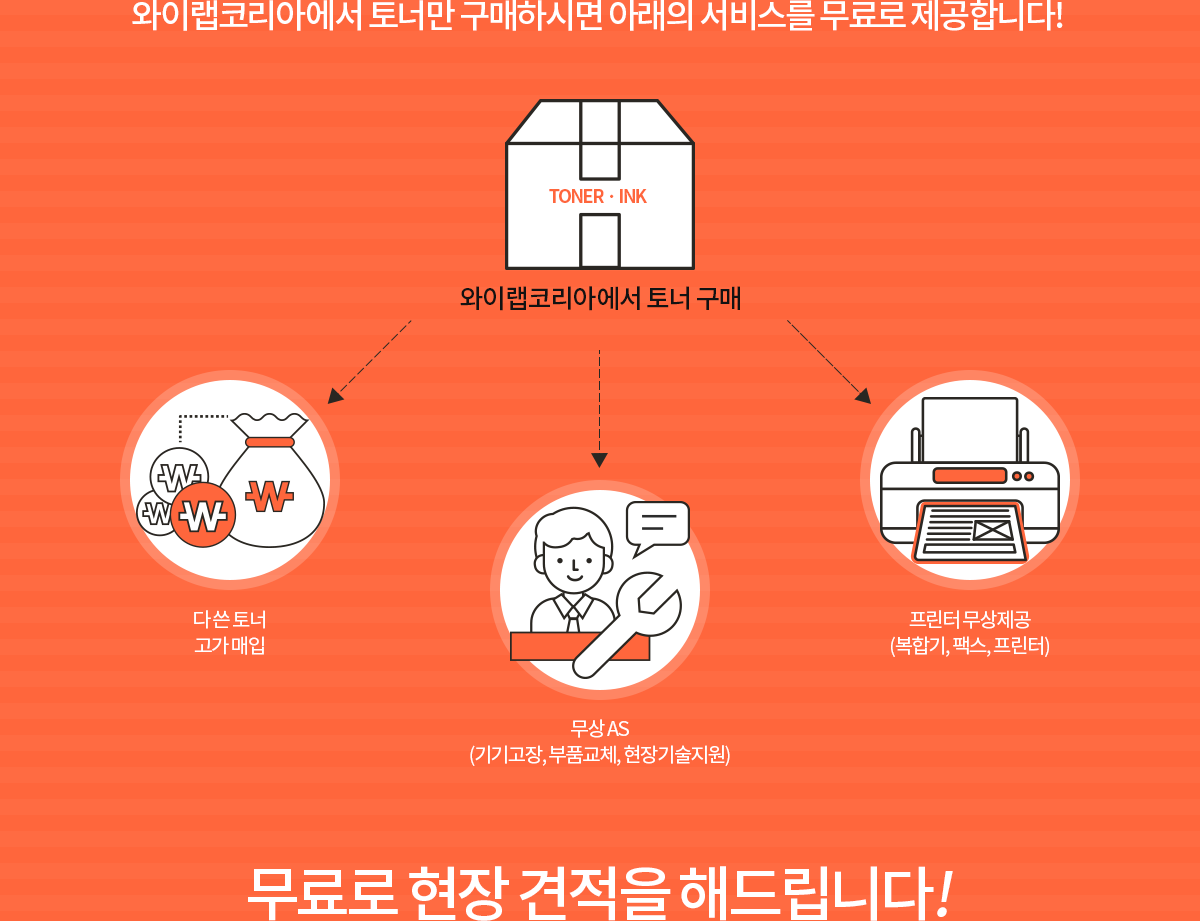 와이랩코리아에서 토너만 구매하시면 아래의 서비스를 무료로 제공합니다!

TONER · INK

와이랩코리아에서 토너 구매

₩ ₩ ₩ ₩

다쓴 토너
고가 매입

무상 AS
(기기고장, 부품교체, 현장기술지원)

프린터 무상제공
(복합기, 팩스, 프린터)

무료로 현장 견적을 해드립니다!